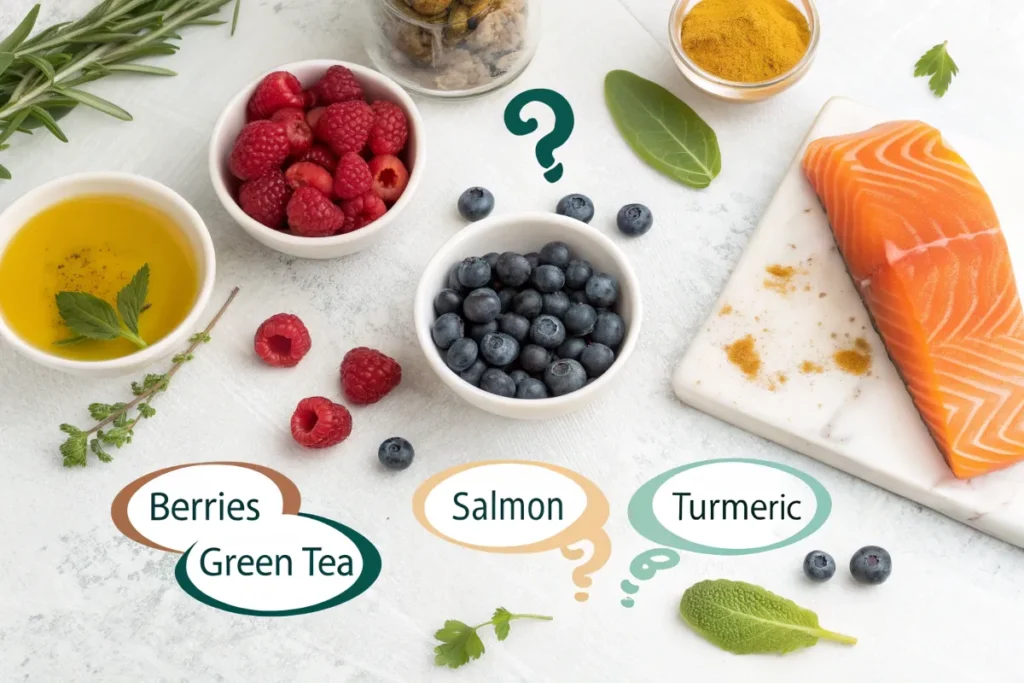 ?

Berries

Green Tea

Salmon

Turmeric