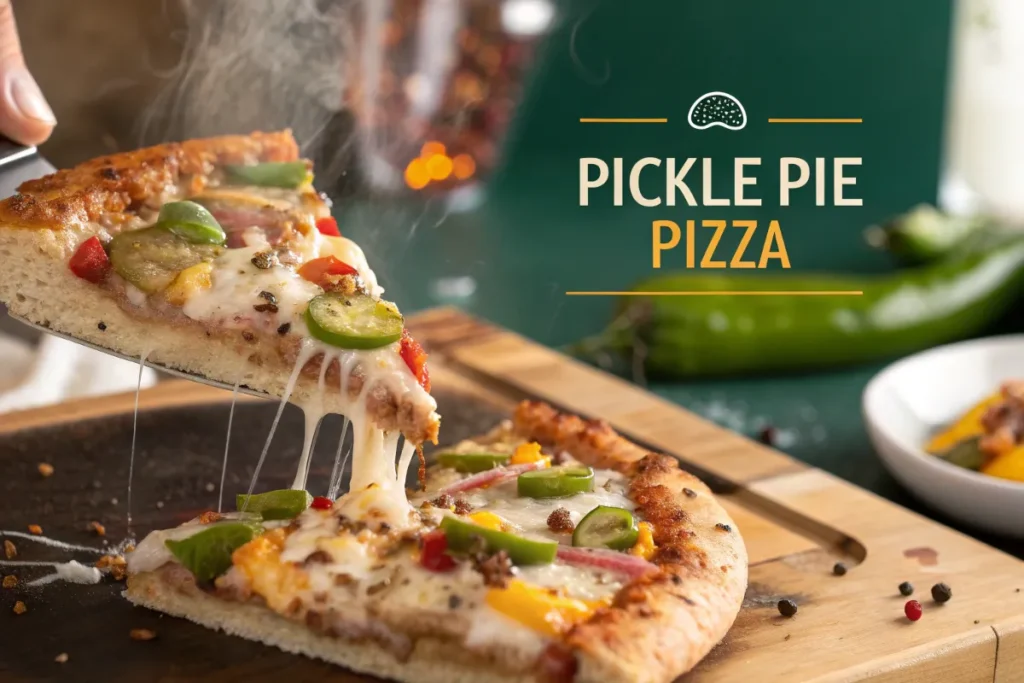 PICKLE PIE
PIZZA