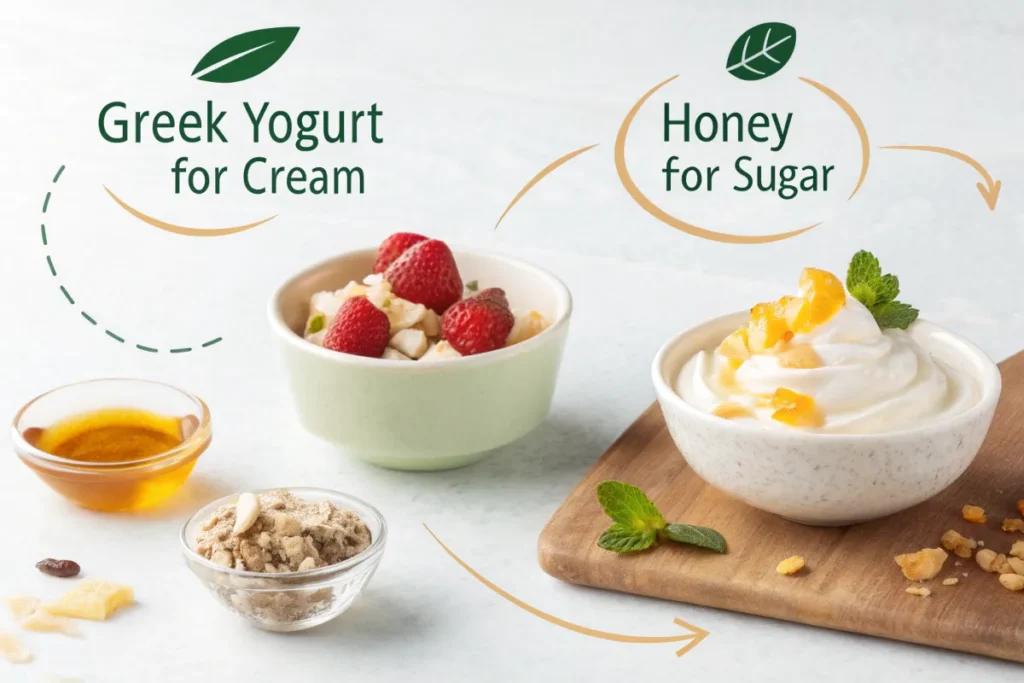 Greek Yogurt for Cream

Honey for Sugar